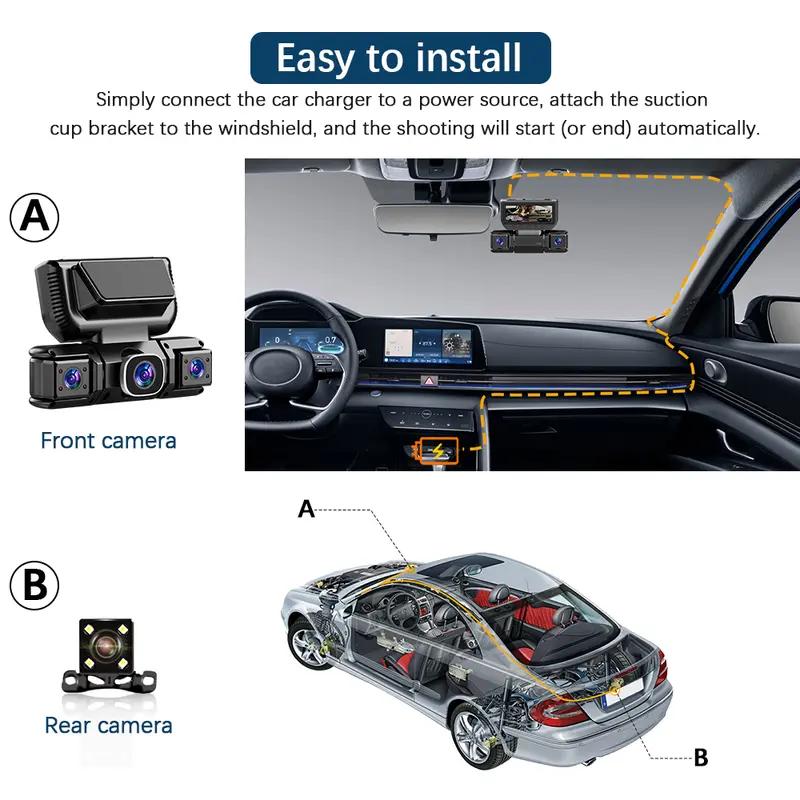 Easy to install

Simply connect the car charger to a power source, attach the suction cup bracket to the windshield, and the shooting will start (or end) automatically.

A

Front camera

A

B

Rear camera

B